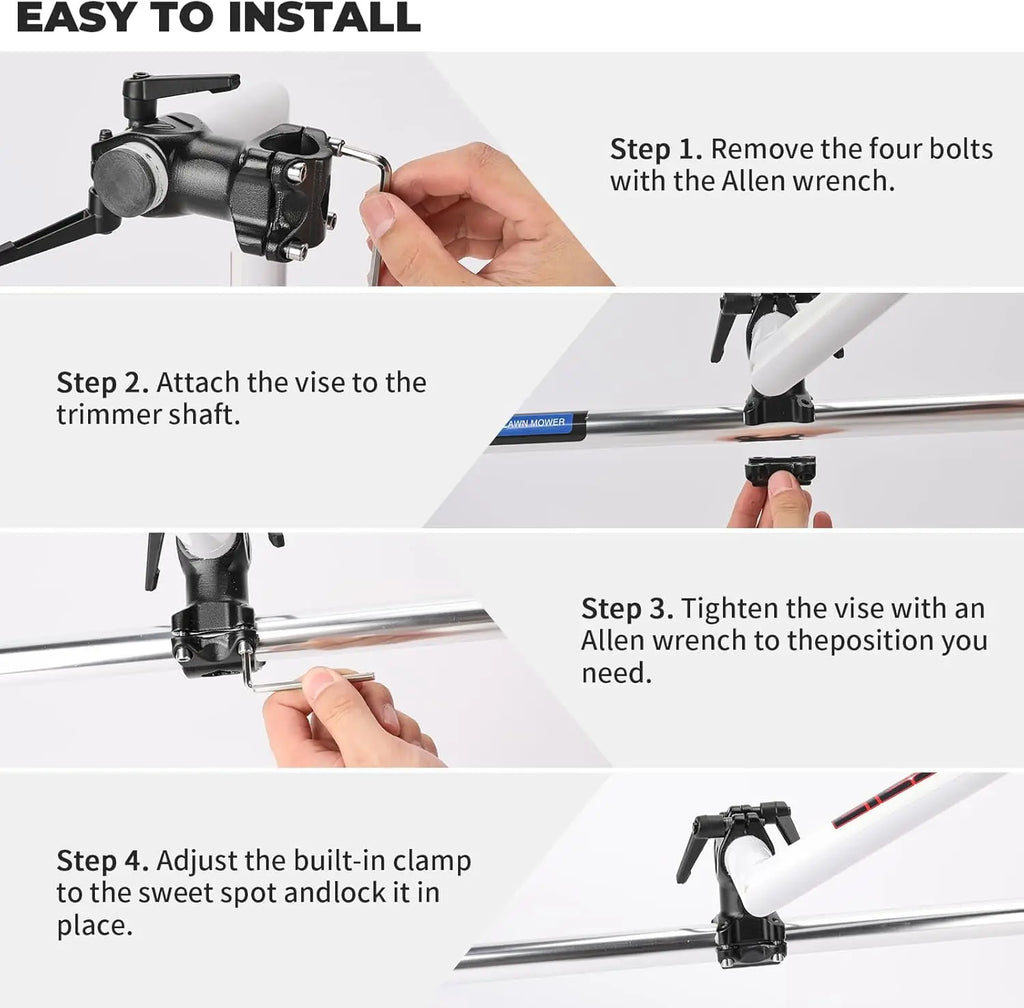 EASY TO INSTALL

Step 1. Remove the four bolts with the Allen wrench.

Step 2. Attach the vise to the trimmer shaft.

LAWN MOWER

Step 3. Tighten the vise with an Allen wrench to theposition you need.

Step 4. Adjust the built-in clamp to the sweet spot andlock it in place.